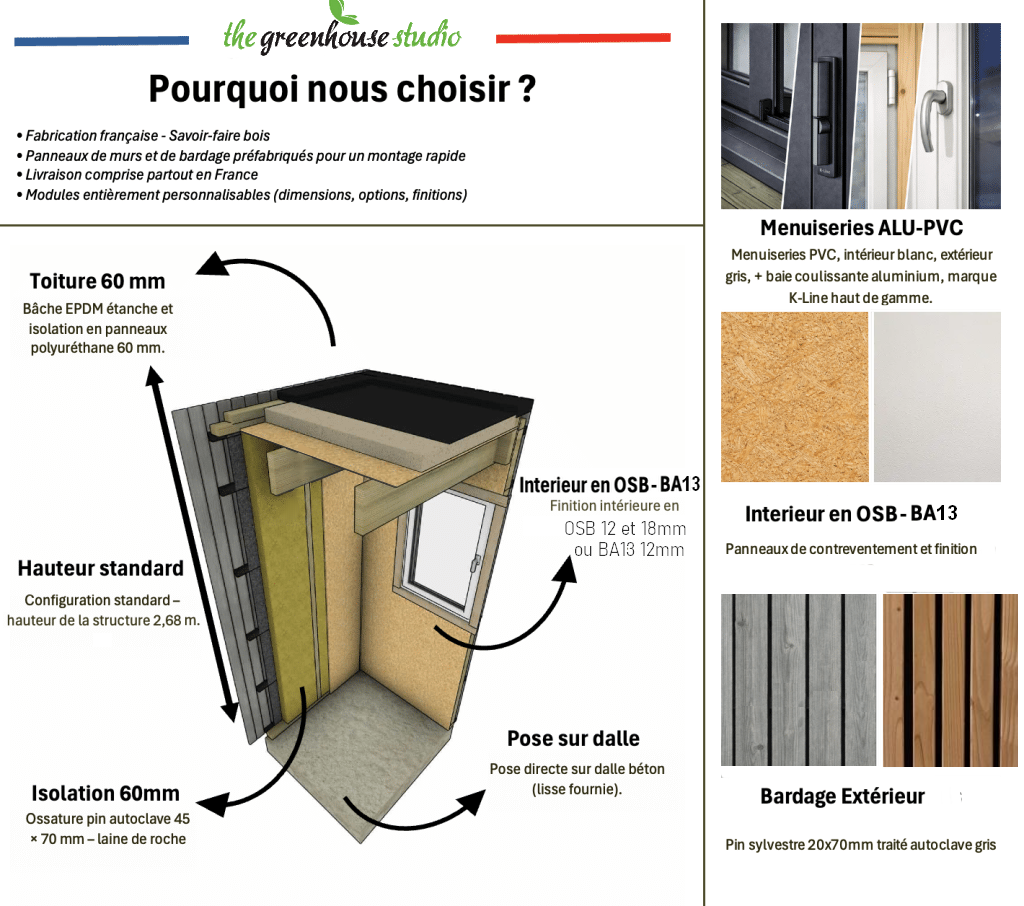 the greenhouse studio

Pourquoi nous choisir ?

• Fabrication française - Savoir-faire bois
• Panneaux de murs et de bardage préfabriqués pour un montage rapide
• Livraison comprise partout en France
• Modules entièrement personnalisables (dimensions, options, finitions)

Toiture 60 mm
Bâche EPDM étanche et isolation en panneaux polyuréthane 60 mm.

Hauteur standard
Configuration standard – hauteur de la structure 2,68 m.

Isolation 60mm
Ossature pin autoclave 45 × 70 mm – laine de roche

Interieur en OSB - BA13
Finition intérieure en OSB 12 et 18mm ou BA13 12mm

Pose sur dalle
Pose directe sur dalle béton (lisse fournie).

Menuiseries ALU-PVC
Menuiseries PVC, intérieur blanc, extérieur gris, + baie coulissante aluminium, marque K-Line haut de gamme.

Interieur en OSB - BA13
Panneaux de contreventement et finition

Bardage Extérieur
Pin sylvestre 20x70mm traité autoclave gris